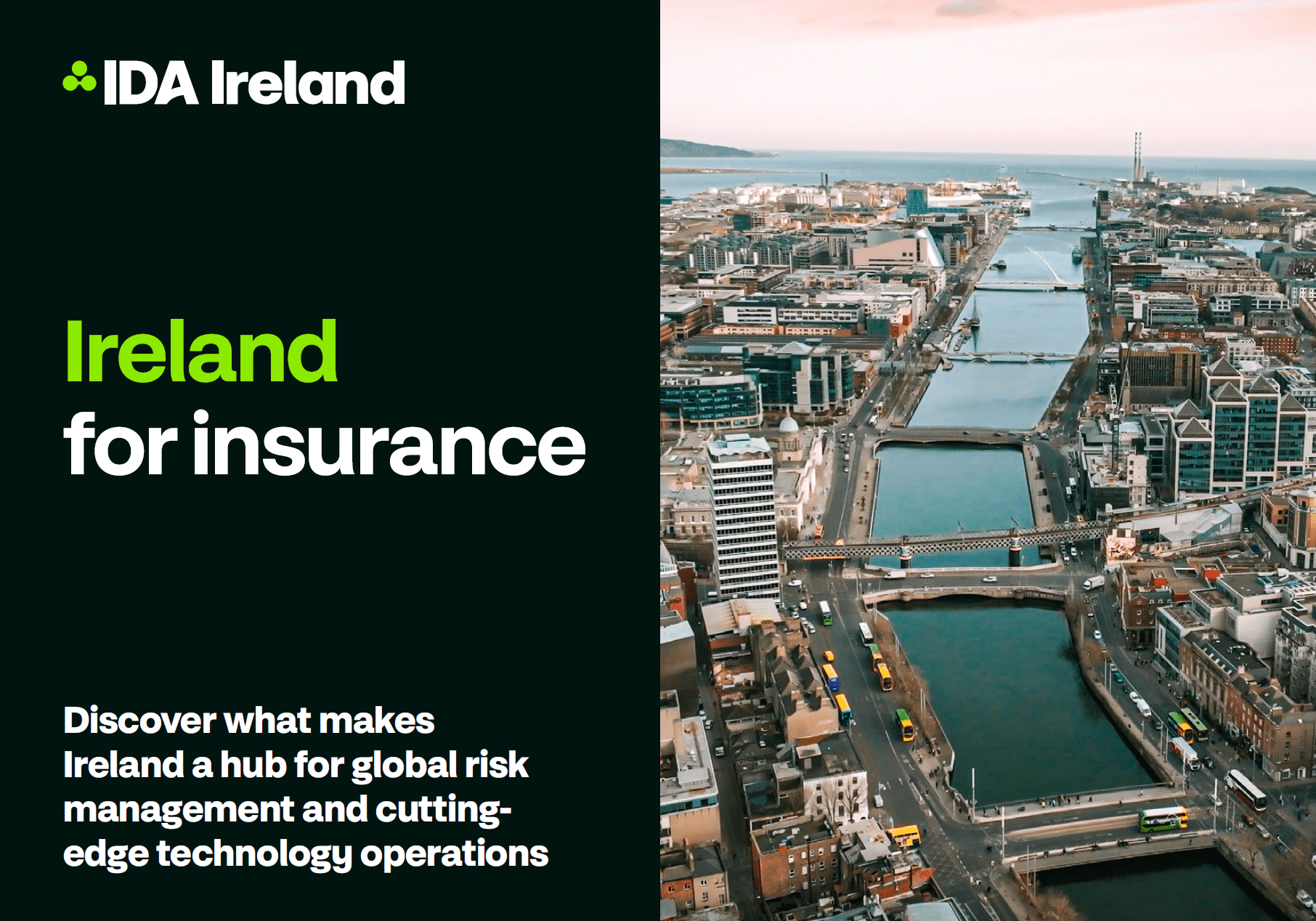 IDA Ireland

Ireland for insurance

Discover what makes Ireland a hub for global risk management and cutting-edge technology operations